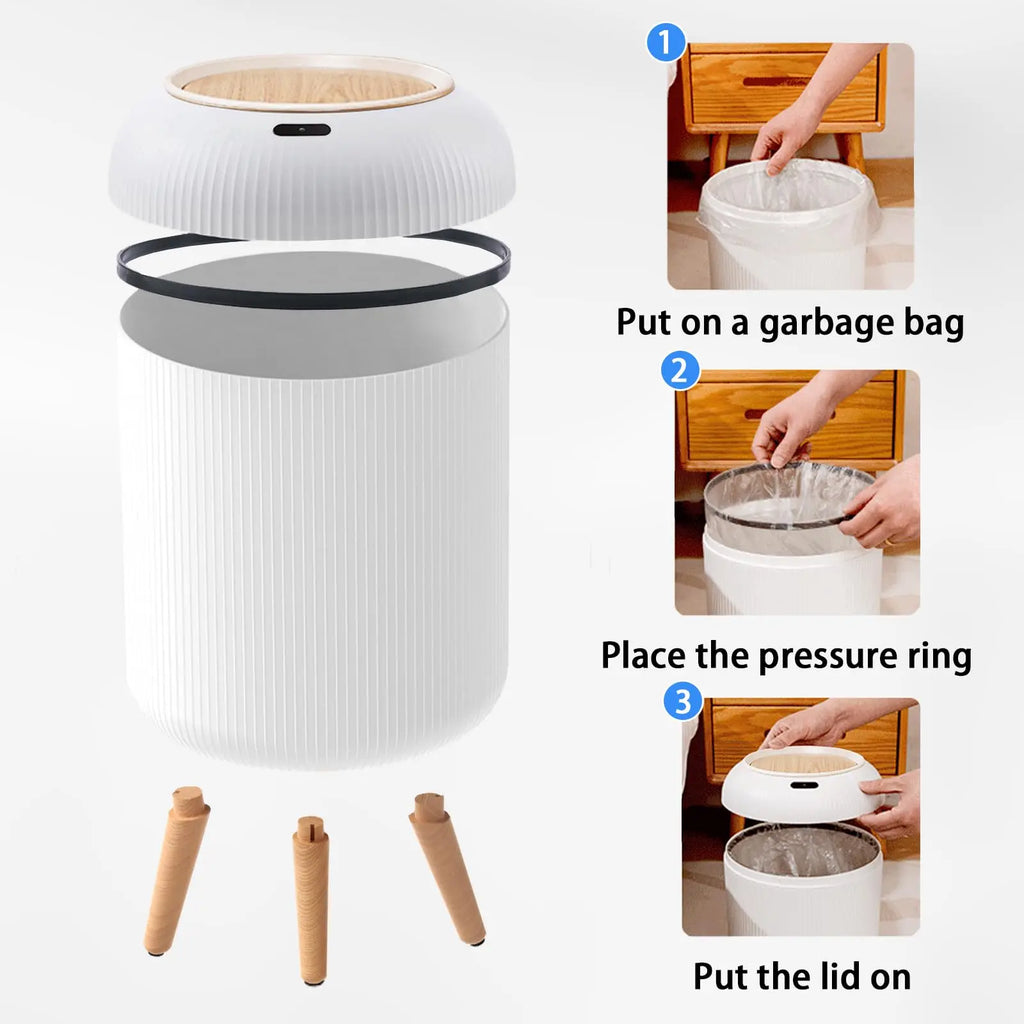 1

Put on a garbage bag

2

Place the pressure ring

3

Put the lid on