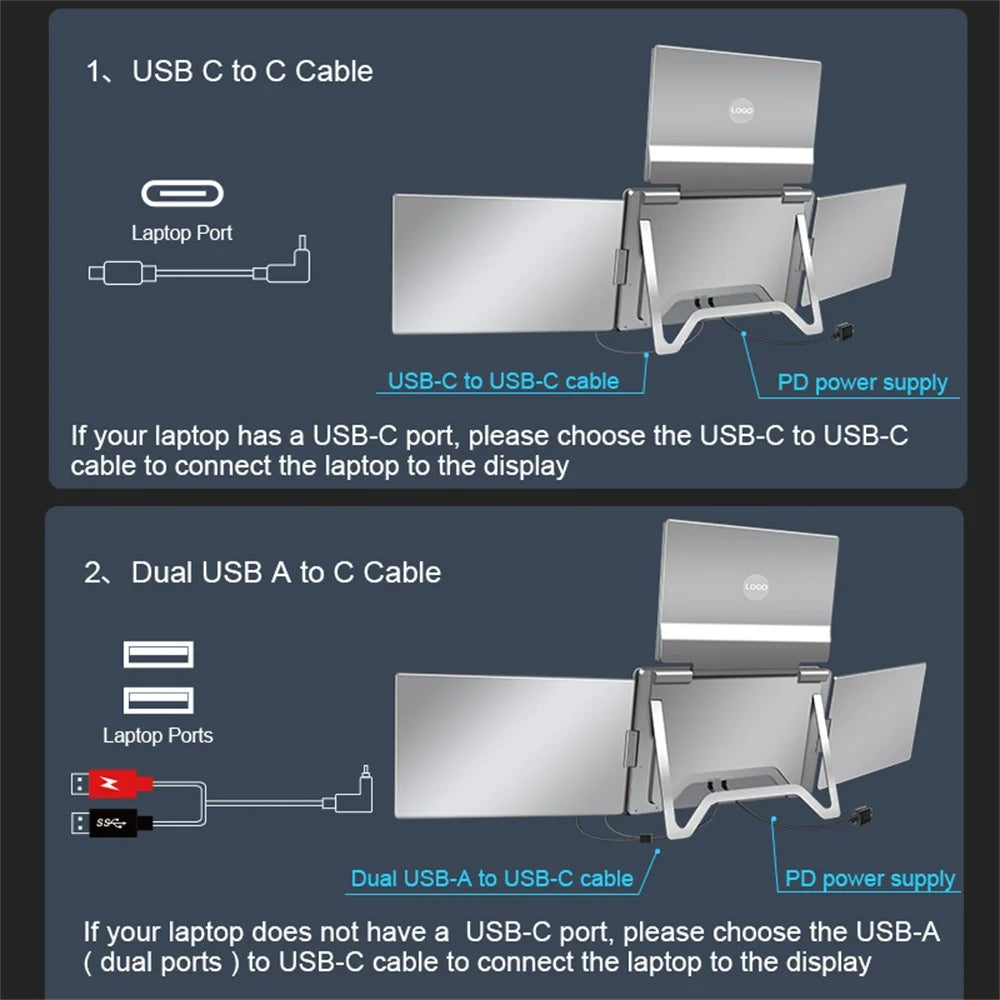 1、USB C to C Cable

LOGO

Laptop Port

USB-C to USB-C cable

PD power supply

If your laptop has a USB-C port, please choose the USB-C to USB-C cable to connect the laptop to the display

2、Dual USB A to C Cable

LOGO

Laptop Ports

SS

Dual USB-A to USB-C cable

PD power supply

If your laptop does not have a USB-C port, please choose the USB-A ( dual ports ) to USB-C cable to connect the laptop to the display