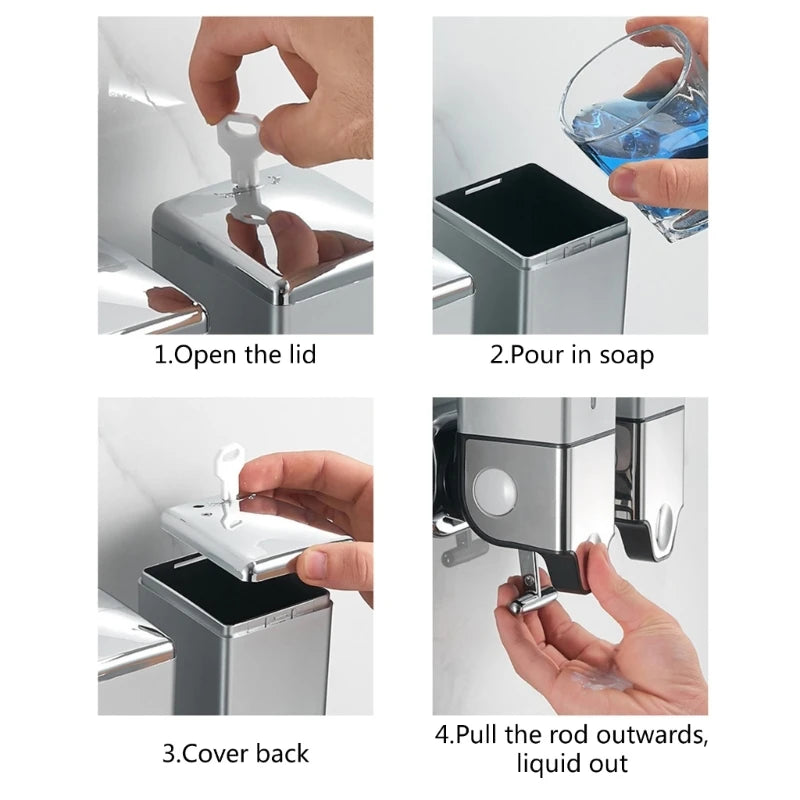 1.Open the lid

2.Pour in soap

3.Cover back

4.Pull the rod outwards, liquid out